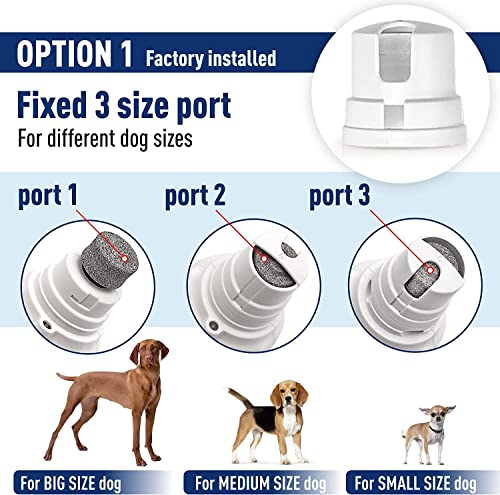 OPTION 1 Factory installed

Fixed 3 size port
For different dog sizes

port 1
port 2
port 3

For BIG SIZE dog
For MEDIUM SIZE dog
For SMALL SIZE dog