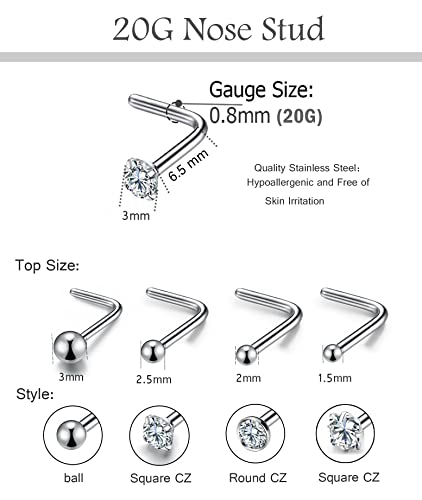 20G Nose Stud

Gauge Size:
0.8mm (20G)

6.5 mm

3mm

Quality Stainless Steel:
Hypoallergenic and Free of
Skin Irritation

Top Size:

3mm
2.5mm
2mm
1.5mm

Style:

ball
Square CZ
Round CZ
Square CZ