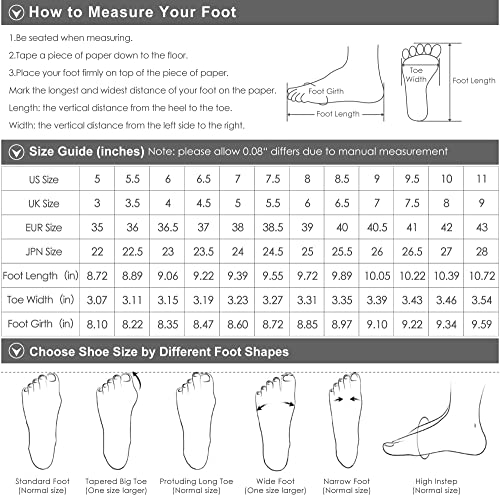 How to Measure Your Foot

1.Be seated when measuring.
2.Tape a piece of paper down to the floor.
3.Place your foot firmly on top of the piece of paper.
Mark the longest and widest distance of your foot on the paper.
Length: the vertical distance from the heel to the toe.
Width: the vertical distance from the left side to the right.

Foot Girth
Foot Length
Toe Width
Foot Length

Size Guide (inches) Note: please allow 0.08" differs due to manual measurement

| US Size | 5 | 5.5 | 6 | 6.5 | 7 | 7.5 | 8 | 8.5 | 9 | 9.5 | 10 | 11 |
|---|---|---|---|---|---|---|---|---|---|---|---|---|
| UK Size | 3 | 3.5 | 4 | 4.5 | 5 | 5.5 | 6 | 6.5 | 7 | 7.5 | 8 | 9 |
| EUR Size | 35 | 36 | 36.5 | 37 | 38 | 38.5 | 39 | 40 | 40.5 | 41 | 42 | 43 |
| JPN Size | 22 | 22.5 | 23 | 23.5 | 24 | 24.5 | 25 | 25.5 | 26 | 26.5 | 27 | 28 |
| Foot Length (in) | 8.72 | 8.89 | 9.06 | 9.22 | 9.39 | 9.55 | 9.72 | 9.89 | 10.05 | 10.22 | 10.39 | 10.72 |
| Toe Width (in) | 3.07 | 3.11 | 3.15 | 3.19 | 3.23 | 3.27 | 3.31 | 3.35 | 3.39 | 3.43 | 3.46 | 3.54 |
| Foot Girth (in) | 8.10 | 8.22 | 8.35 | 8.47 | 8.60 | 8.72 | 8.85 | 8.97 | 9.10 | 9.22 | 9.34 | 9.59 |

Choose Shoe Size by Different Foot Shapes

Standard Foot (Normal size)
Tapered Big Toe (One size larger)
Protuding Long Toe (Normal size)
Wide Foot (One size larger)
Narrow Foot (Normal size)
High Instep (Normal size)