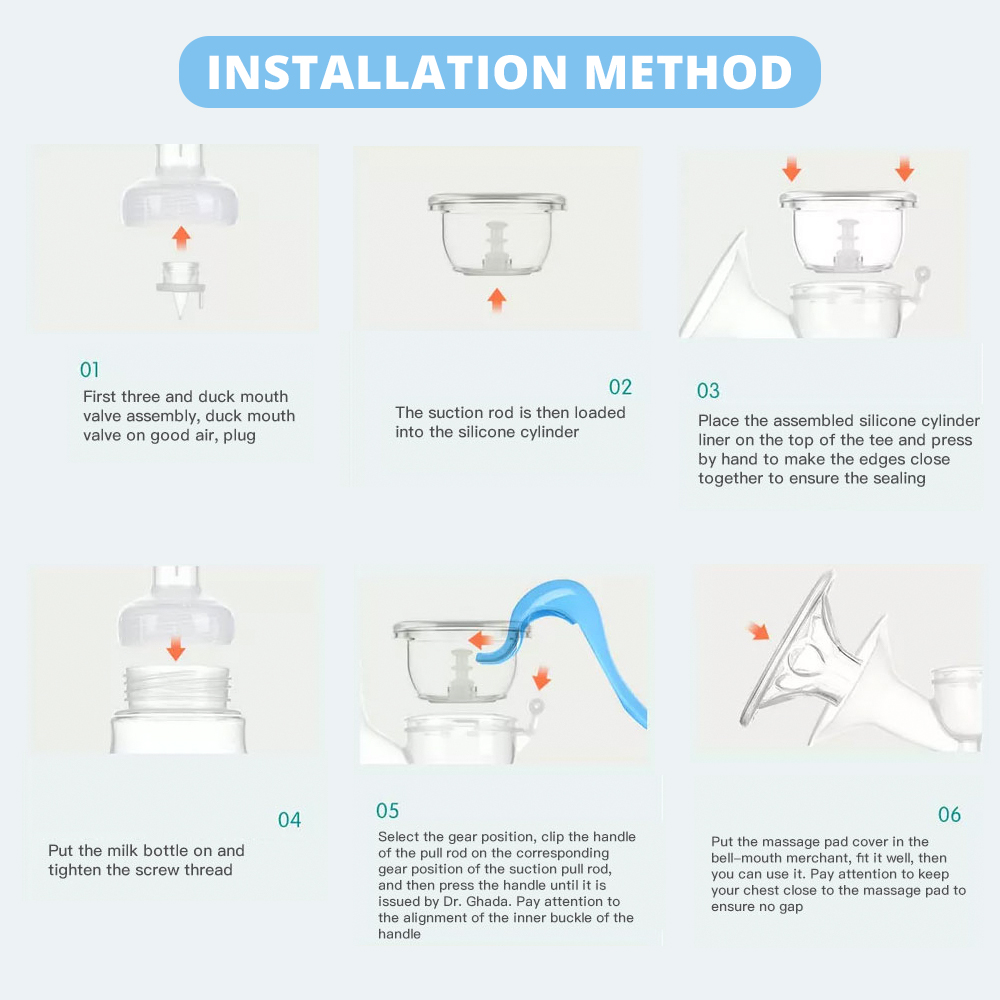 INSTALLATION METHOD

01
First three and duck mouth valve assembly, duck mouth valve on good air, plug

02
The suction rod is then loaded into the silicone cylinder

03
Place the assembled silicone cylinder liner on the top of the tee and press by hand to make the edges close together to ensure the sealing

04
Put the milk bottle on and tighten the screw thread

05
Select the gear position, clip the handle of the pull rod on the corresponding gear position of the suction pull rod, and then press the handle until it is issued by Dr. Ghada. Pay attention to the alignment of the inner buckle of the handle

06
Put the massage pad cover in the bell-mouth merchant, fit it well, then you can use it. Pay attention to keep your chest close to the massage pad to ensure no gap