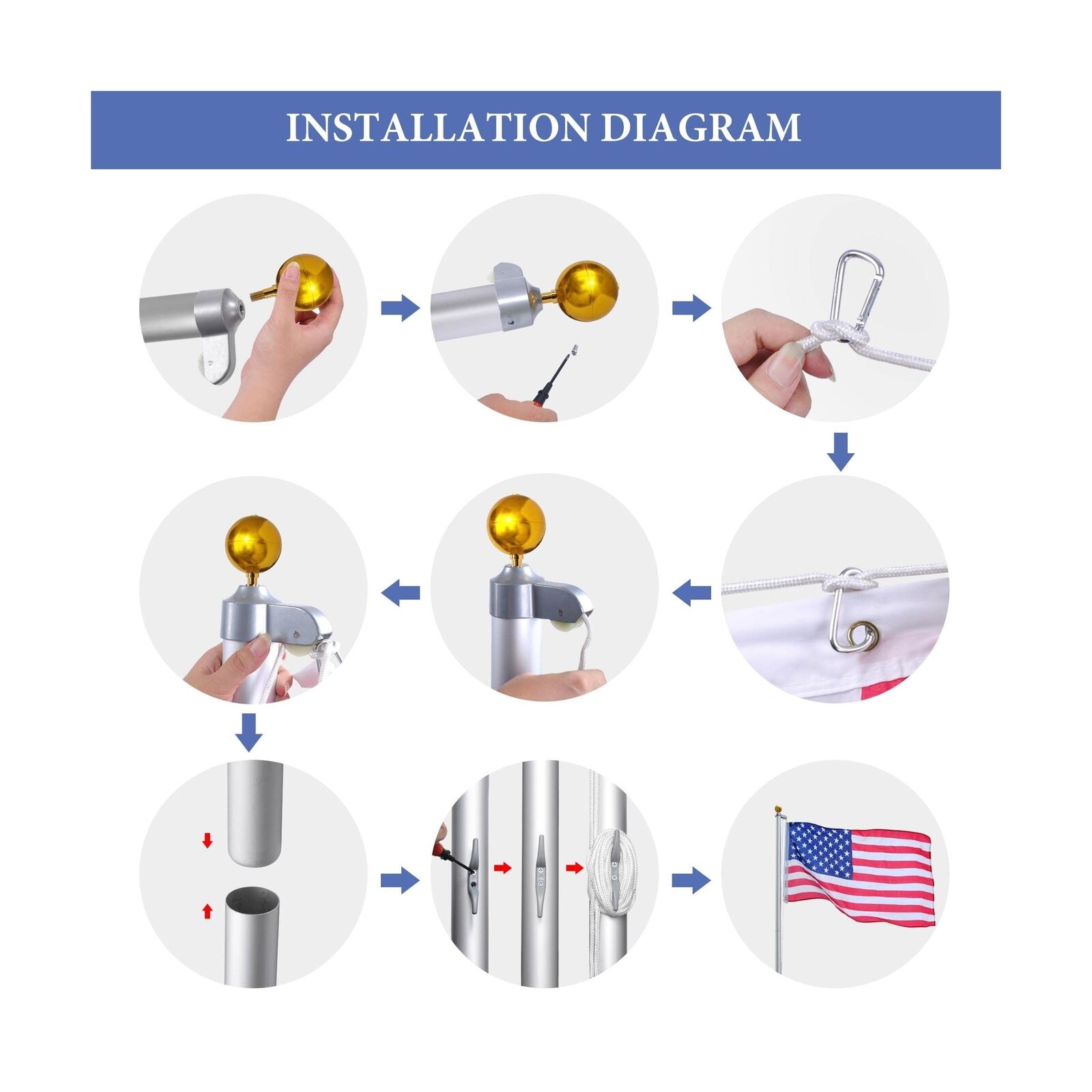 INSTALLATION DIAGRAM