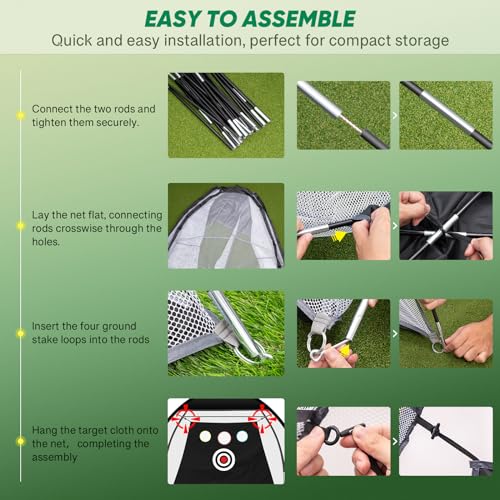 EASY TO ASSEMBLE
Quick and easy installation, perfect for compact storage

Connect the two rods and tighten them securely.

Lay the net flat, connecting rods crosswise through the holes.

Insert the four ground stake loops into the rods

Hang the target cloth onto the net， completing the assembly