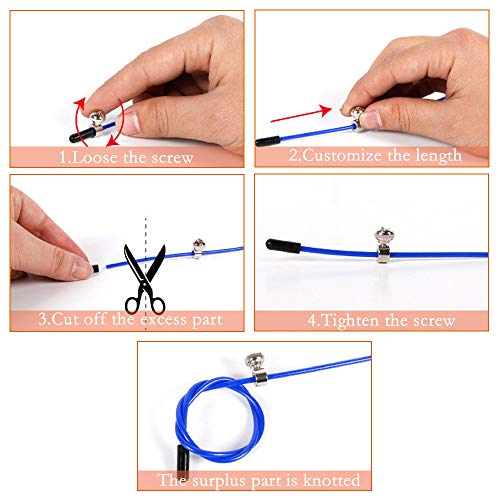 1.Loose the screw

2.Customize the length

3.Cut off the excess part

4.Tighten the screw

The surplus part is knotted