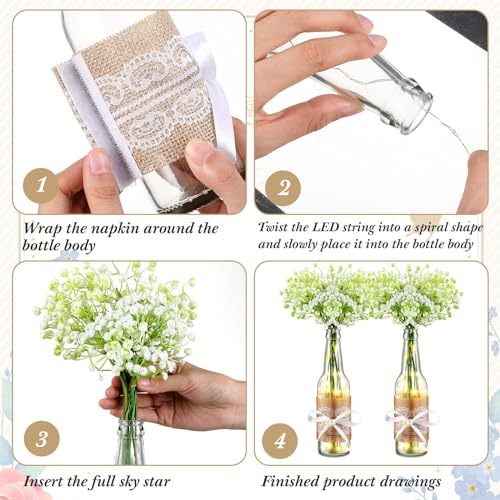 1

Wrap the napkin around the bottle body

2

Twist the LED string into a spiral shape and slowly place it into the bottle body

3

Insert the full sky star

4

Finished product drawings