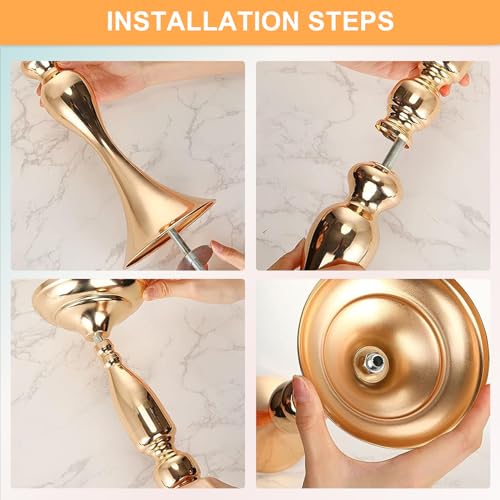 INSTALLATION STEPS