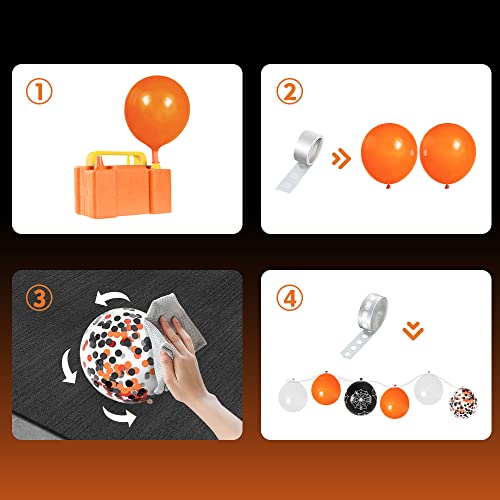 ①

②

③

④