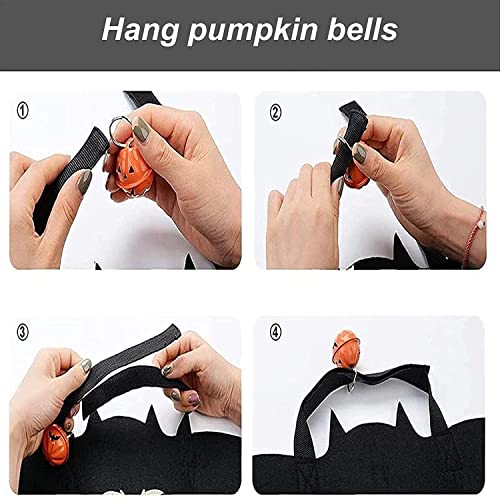 Hang pumpkin bells

①

②

③

④