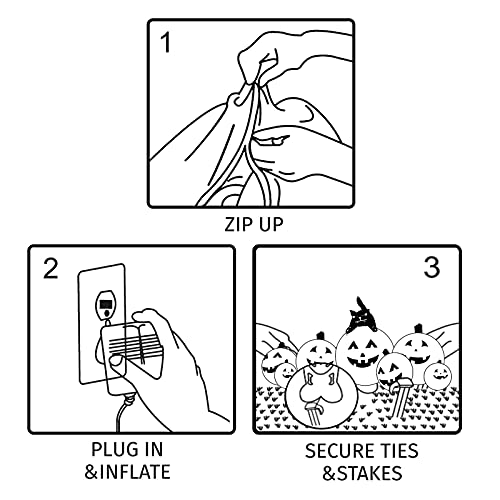 1

ZIP UP

2

PLUG IN
&INFLATE

3

SECURE TIES
&STAKES