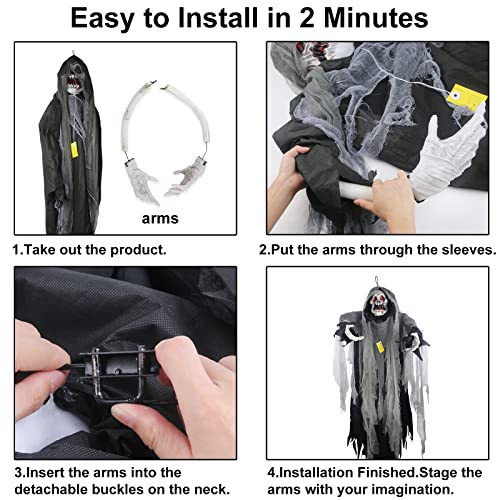 Easy to Install in 2 Minutes

arms

1.Take out the product.

2.Put the arms through the sleeves.

3.Insert the arms into the detachable buckles on the neck.

4.Installation Finished.Stage the arms with your imagination.