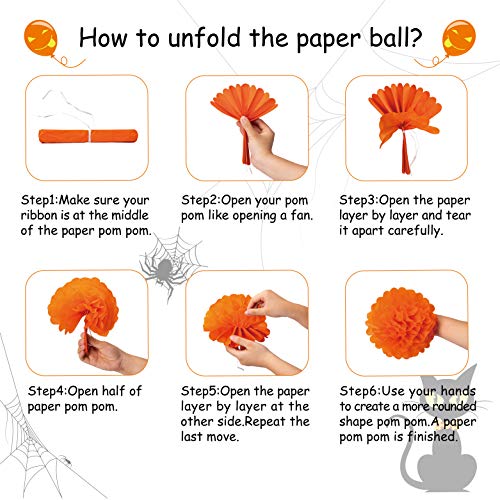 How to unfold the paper ball?

Step1:Make sure your ribbon is at the middle of the paper pom pom.

Step2:Open your pom pom like opening a fan.

Step3:Open the paper layer by layer and tear it apart carefully.

Step4:Open half of paper pom pom.

Step5:Open the paper layer by layer at the other side.Repeat the last move.

Step6:Use your hands to create a more rounded shape pom pom.A paper pom pom is finished.