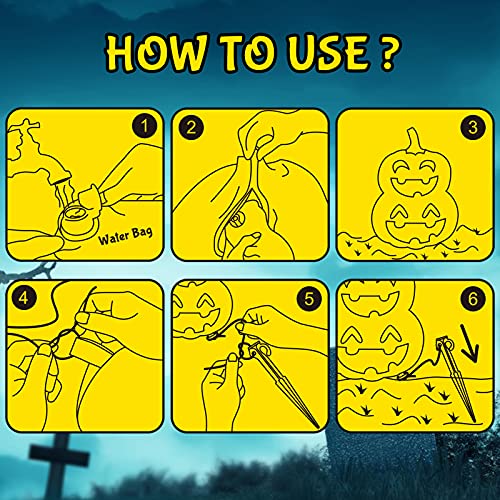 HOW TO USE ?

1

Water Bag

2

3

4

5

6