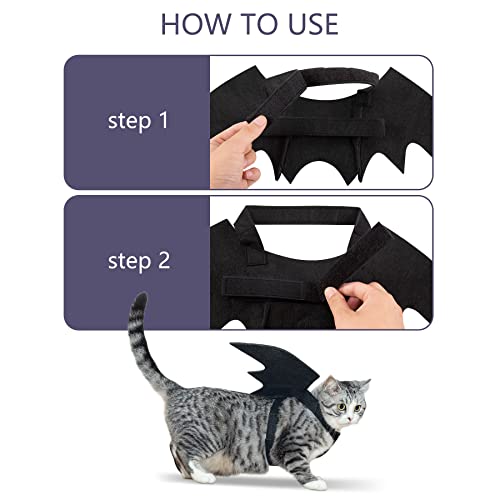 HOW TO USE

step 1

step 2