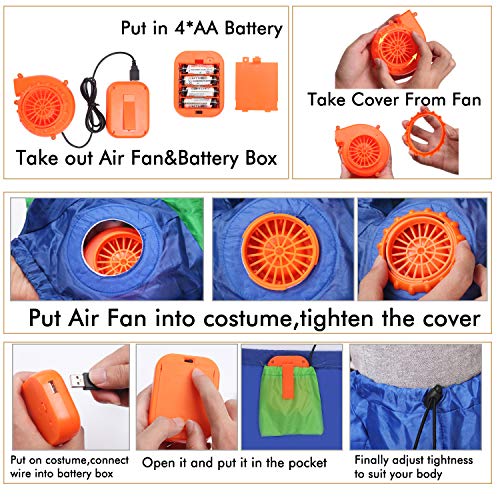 Put in 4*AA Battery

Take out Air Fan&Battery Box

Take Cover From Fan

Put Air Fan into costume,tighten the cover

Put on costume,connect wire into battery box

Open it and put it in the pocket

Finally adjust tightness to suit your body