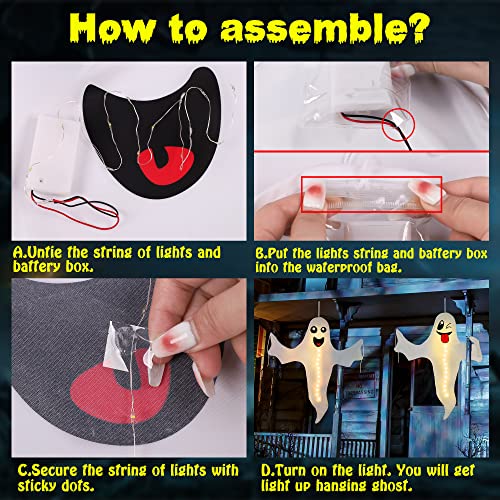 How to assemble?

A.Untie the string of lights and battery box.

B.Put the lights string and battery box into the waterproof bag.

C.Secure the string of lights with sticky dots.

D.Turn on the light. You will get light up hanging ghost.