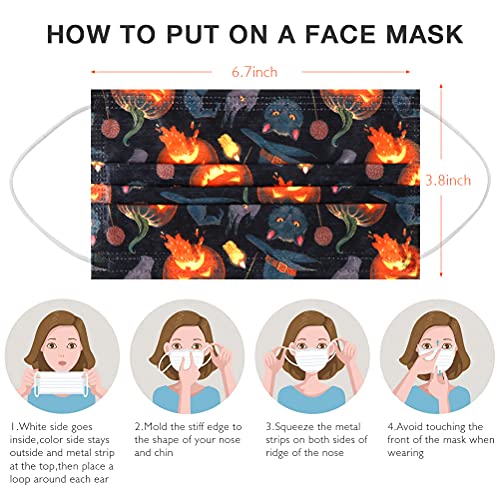 HOW TO PUT ON A FACE MASK

6.7inch

3.8inch

1.White side goes inside,color side stays outside and metal strip at the top,then place a loop around each ear

2.Mold the stiff edge to the shape of your nose and chin

3.Squeeze the metal strips on both sides of ridge of the nose

4.Avoid touching the front of the mask when wearing