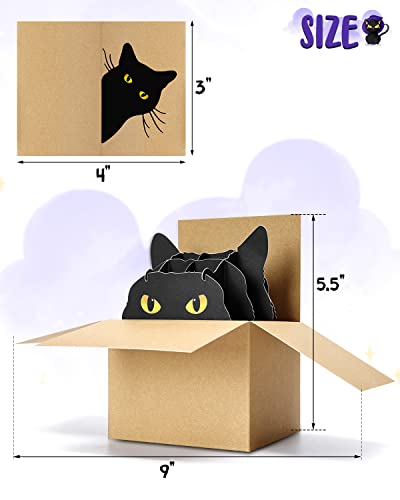 SIZE

3"

4"

5.5"

9"