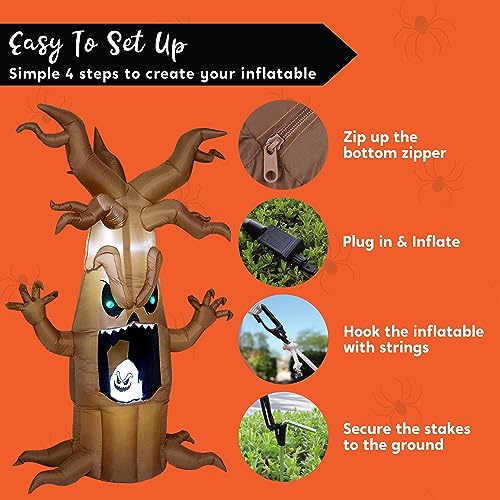 Easy To Set Up
Simple 4 steps to create your inflatable

Zip up the bottom zipper

Plug in & Inflate

Hook the inflatable with strings

Secure the stakes to the ground