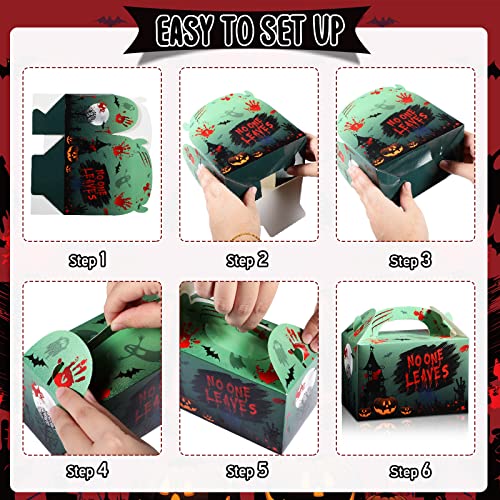 EASY TO SET UP

NO ONE LEAVES

Step 1

NO ONE LEAVES

Step 2

NO ONE LEAVES

Step 3

NO ONE LEAVES

Step 4

NO ONE LEAVES

Step 5

NO ONE LEAVES

Step 6