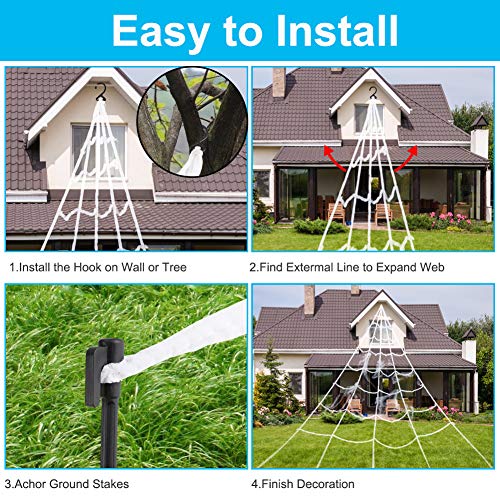 Easy to Install

1.Install the Hook on Wall or Tree

2.Find Extermal Line to Expand Web

3.Achor Ground Stakes

4.Finish Decoration