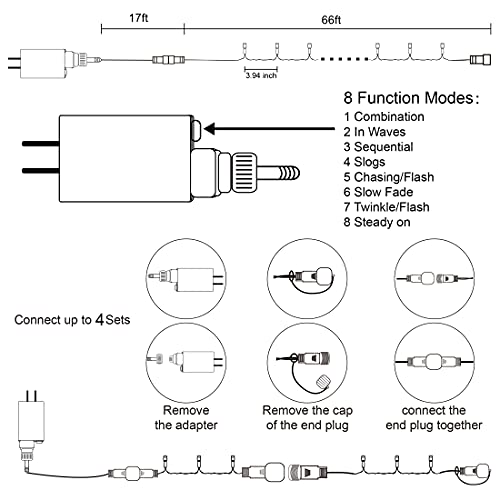 17ft

66ft

3.94 inch

8 Function Modes:
1 Combination
2 In Waves
3 Sequential
4 Slogs
5 Chasing/Flash
6 Slow Fade
7 Twinkle/Flash
8 Steady on

Connect up to 4 Sets

Remove the adapter

Remove the cap of the end plug

connect the end plug together