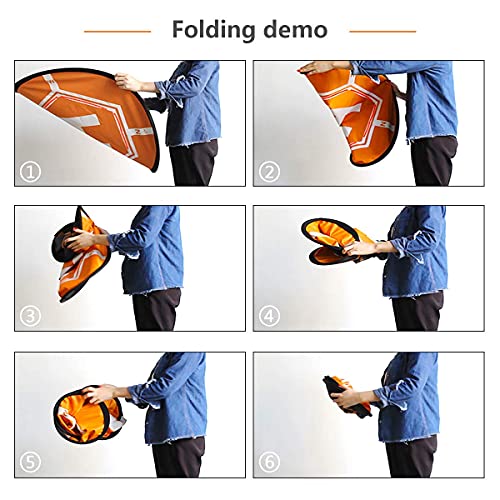 Folding demo

①

②

③

④

⑤

⑥