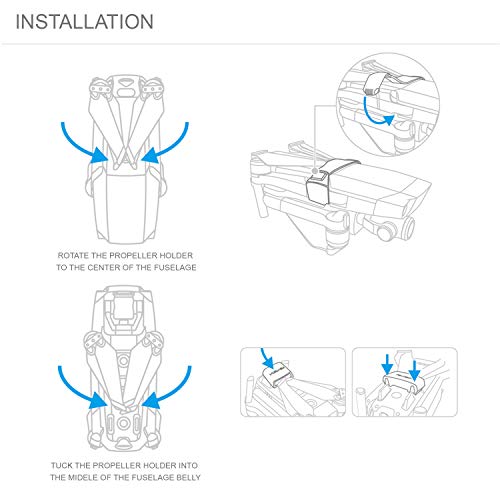 INSTALLATION

ROTATE THE PROPELLER HOLDER TO THE CENTER OF THE FUSELAGE

TUCK THE PROPELLER HOLDER INTO THE MIDELE OF THE FUSELAGE BELLY