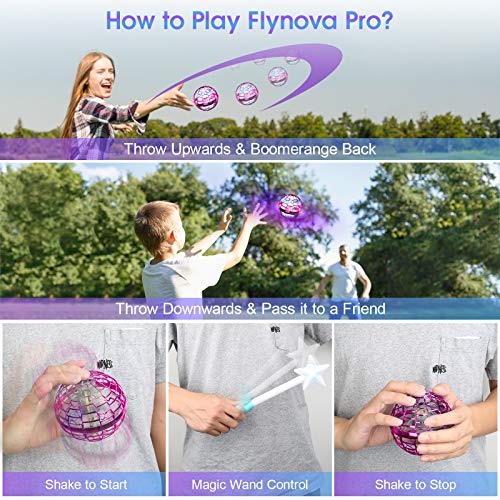 How to Play Flynova Pro?

Throw Upwards & Boomerange Back

Throw Downwards & Pass it to a Friend

Shake to Start

Magic Wand Control

Shake to Stop