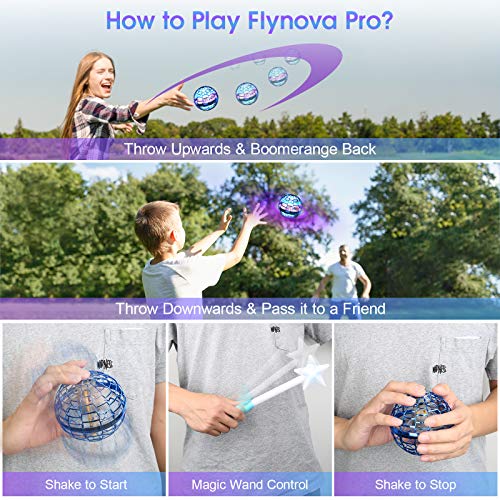 How to Play Flynova Pro?

Throw Upwards & Boomerange Back

Throw Downwards & Pass it to a Friend

Shake to Start

Magic Wand Control

Shake to Stop