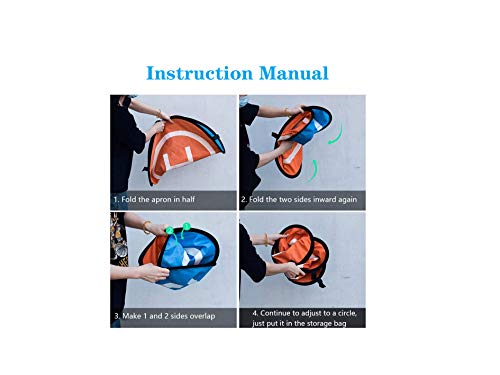 Instruction Manual

1. Fold the apron in half

2. Fold the two sides inward again

2

1

3. Make 1 and 2 sides overlap

4. Continue to adjust to a circle, just put it in the storage bag