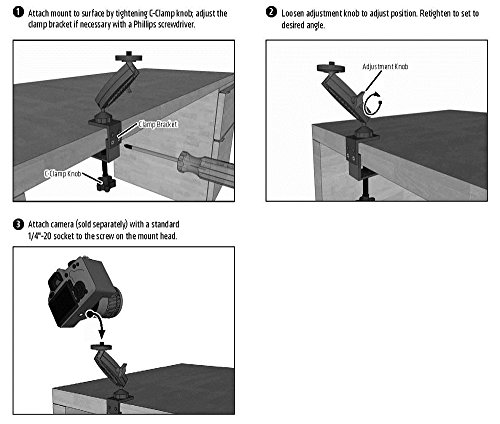 1 Attach mount to surface by tightening C-Clamp knob; adjust the clamp bracket if necessary with a Phillips screwdriver.

Clamp Bracket

C-Clamp Knob

2 Loosen adjustment knob to adjust position. Retighten to set to desired angle.

Adjustment Knob

3 Attach camera (sold separately) with a standard 1/4"-20 socket to the screw on the mount head.