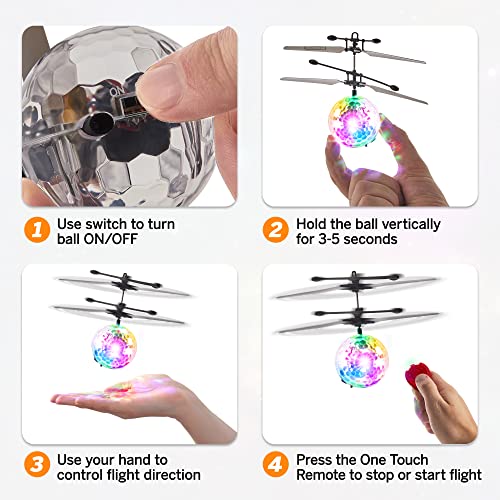 ON

1 Use switch to turn ball ON/OFF

2 Hold the ball vertically for 3-5 seconds

3 Use your hand to control flight direction

4 Press the One Touch Remote to stop or start flight