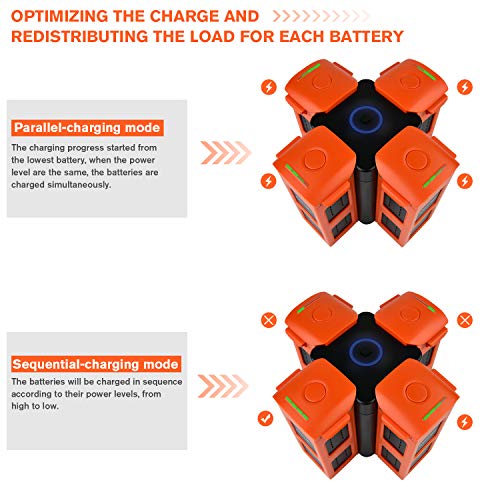 OPTIMIZING THE CHARGE AND
REDISTRIBUTING THE LOAD FOR EACH BATTERY

Parallel-charging mode

The charging progress started from the lowest battery, when the power level are the same, the batteries are charged simultaneously.

Sequential-charging mode

The batteries will be charged in sequence according to their power levels, from high to low.