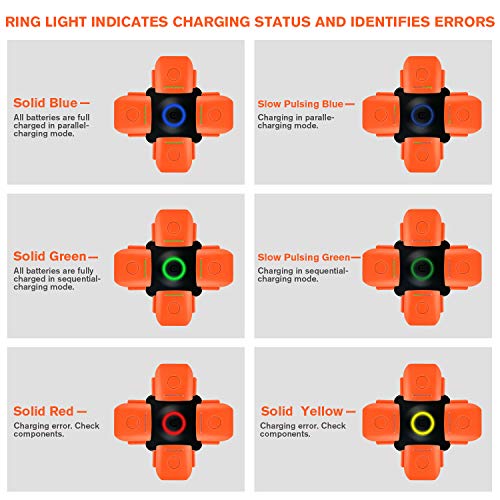 RING LIGHT INDICATES CHARGING STATUS AND IDENTIFIES ERRORS

Solid Blue —
All batteries are full charged in parallel-charging mode.

Slow Pulsing Blue —
Charging in paralle-charging mode.

Solid Green —
All batteries are fully charged in sequential-charging mode.

Slow Pulsing Green —
Charging in sequential-charging mode.

Solid Red —
Charging error. Check components.

Solid Yellow —
Charging error. Check components.