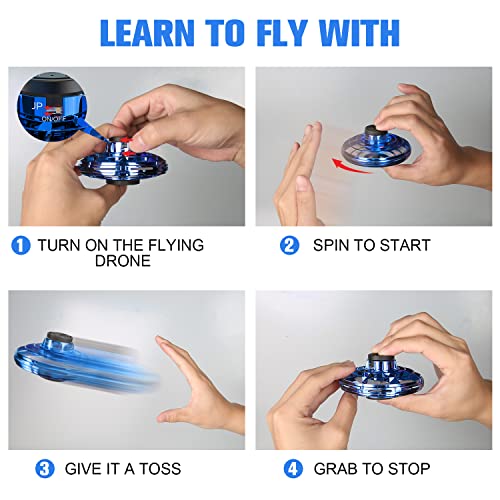 LEARN TO FLY WITH

JP

ON/OFF

1 TURN ON THE FLYING DRONE

2 SPIN TO START

3 GIVE IT A TOSS

4 GRAB TO STOP