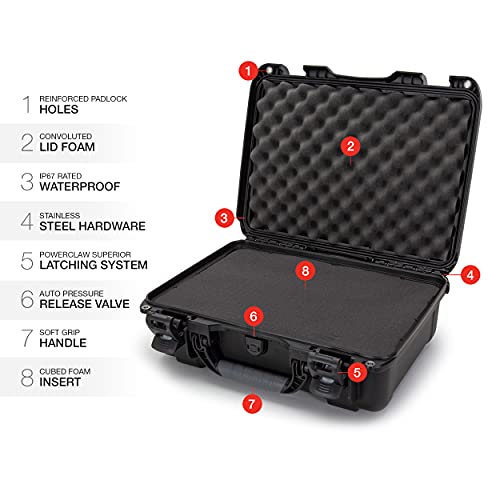 1 REINFORCED PADLOCK HOLES

2 CONVOLUTED LID FOAM

3 IP67 RATED WATERPROOF

4 STAINLESS STEEL HARDWARE

5 POWERCLAW SUPERIOR LATCHING SYSTEM

6 AUTO PRESSURE RELEASE VALVE

7 SOFT GRIP HANDLE

8 CUBED FOAM INSERT

1

2

3

4

8

6

5

7