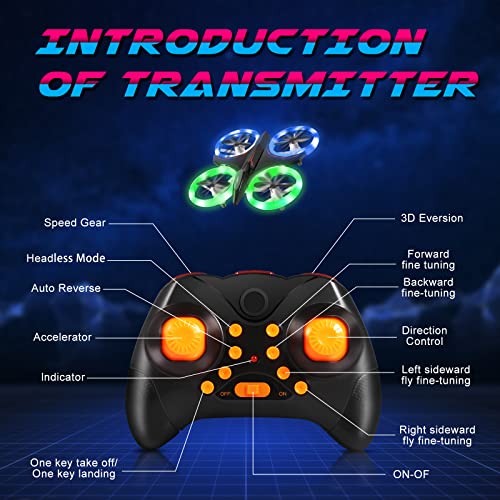 INTRODUCTION OF TRANSMITTER

Speed Gear

Headless Mode

Auto Reverse

Accelerator

Indicator

One key take off/ One key landing

3D Eversion

Forward fine tuning

Backward fine-tuning

Direction Control

Left sideward fly fine-tuning

Right sideward fly fine-tuning

ON-OF

OFF

ON