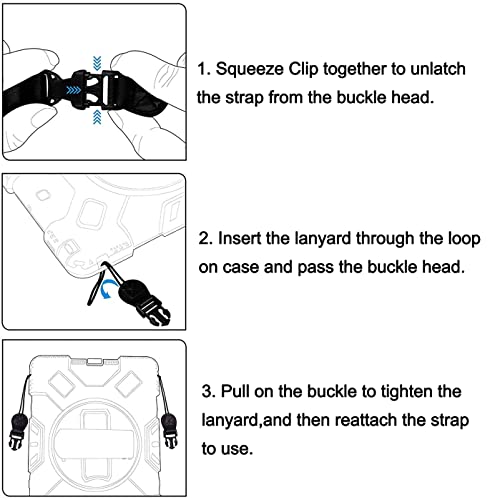 1. Squeeze Clip together to unlatch the strap from the buckle head.

2. Insert the lanyard through the loop on case and pass the buckle head.

3. Pull on the buckle to tighten the lanyard,and then reattach the strap to use.