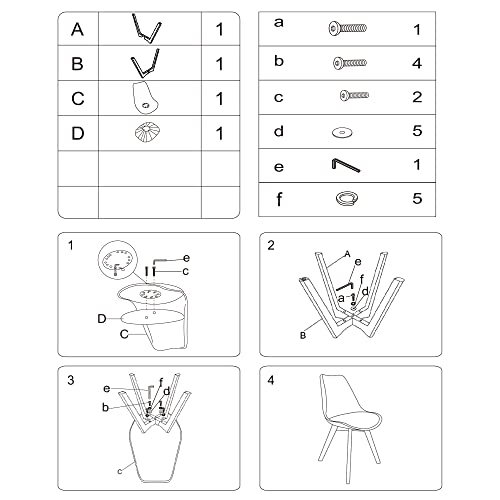 | A | | 1 |
|---|---|---|
| B | | 1 |
| C | | 1 |
| D | | 1 |
| | | |
| | | |

| a | | 1 |
|---|---|---|
| b | | 4 |
| c | | 2 |
| d | | 5 |
| e | | 1 |
| f | | 5 |

1
e
c
D
C

2
A
e
f
a
d
B

3
e
f
d
b
c

4