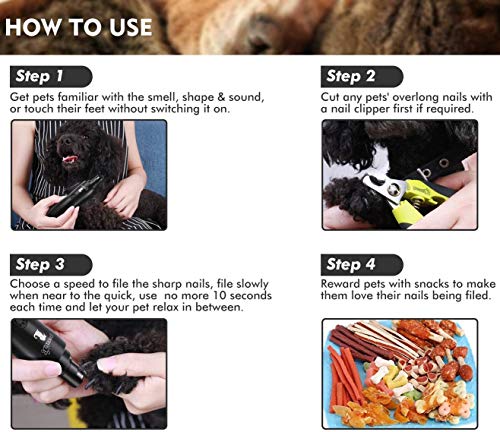 HOW TO USE

Step 1

Get pets familiar with the smell, shape & sound, or touch their feet without switching it on.

Step 2

Cut any pets' overlong nails with a nail clipper first if required.

Step 3

Choose a speed to file the sharp nails, file slowly when near to the quick, use  no more 10 seconds each time and let your pet relax in between.

Step 4

Reward pets with snacks to make them love their nails being filed.