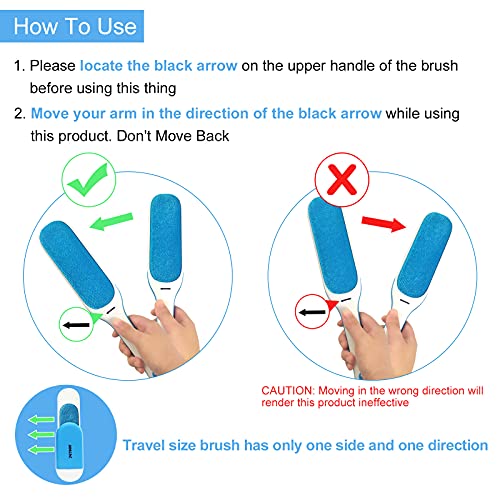 How To Use

1. Please locate the black arrow on the upper handle of the brush before using this thing

2. Move your arm in the direction of the black arrow while using this product. Don't Move Back

CAUTION: Moving in the wrong direction will render this product ineffective

Travel size brush has only one side and one direction