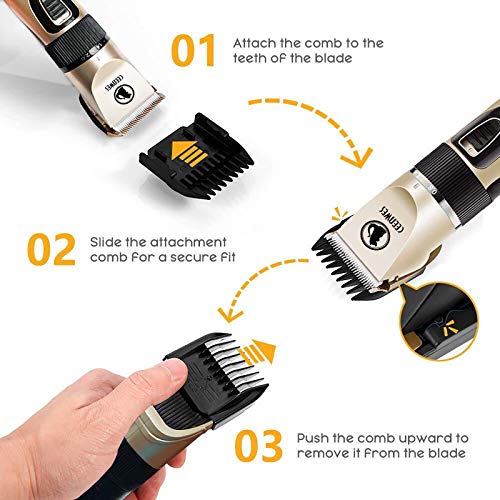 01 Attach the comb to the teeth of the blade

CEENWES

02 Slide the attachment comb for a secure fit

CEENWES

03 Push the comb upward to remove it from the blade