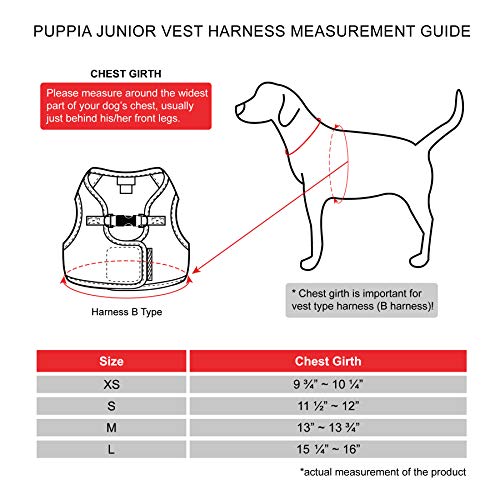 PUPPIA JUNIOR VEST HARNESS MEASUREMENT GUIDE

CHEST GIRTH

Please measure around the widest part of your dog's chest, usually just behind his/her front legs.

Harness B Type

* Chest girth is important for vest type harness (B harness)!

| Size | Chest Girth |
|---|---|
| XS | 9 ¾" ~ 10 ¼" |
| S | 11 ½" ~ 12" |
| M | 13" ~ 13 ¾" |
| L | 15 ¼" ~ 16" |

*actual measurement of the product