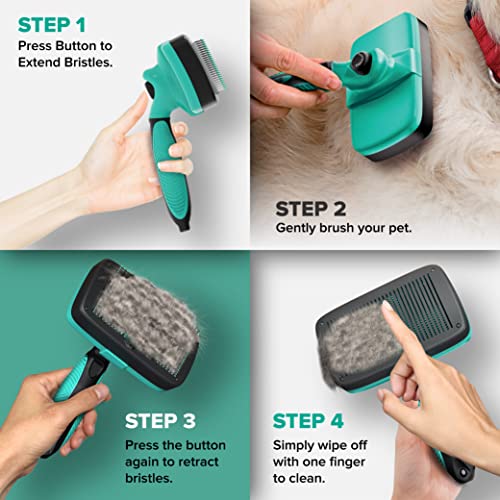 STEP 1
Press Button to Extend Bristles.

STEP 2
Gently brush your pet.

STEP 3
Press the button again to retract bristles.

STEP 4
Simply wipe off with one finger to clean.