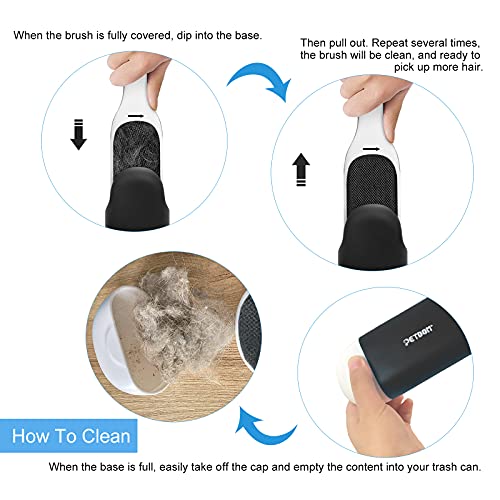 When the brush is fully covered, dip into the base.

Then pull out. Repeat several times, the brush will be clean, and ready to pick up more hair.

PETDOM

How To Clean

When the base is full, easily take off the cap and empty the content into your trash can.