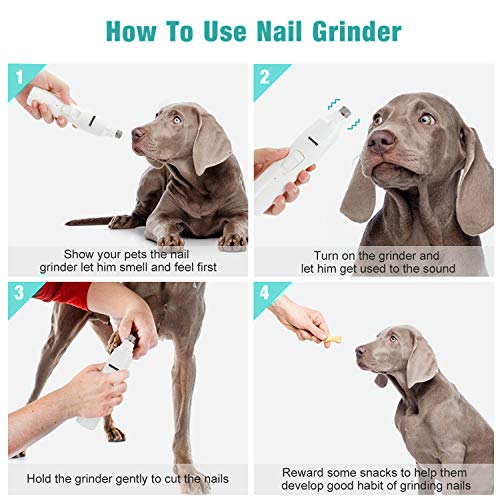 How To Use Nail Grinder

1

Show your pets the nail grinder let him smell and feel first

2

Turn on the grinder and let him get used to the sound

3

Hold the grinder gently to cut the nails

4

Reward some snacks to help them develop good habit of grinding nails