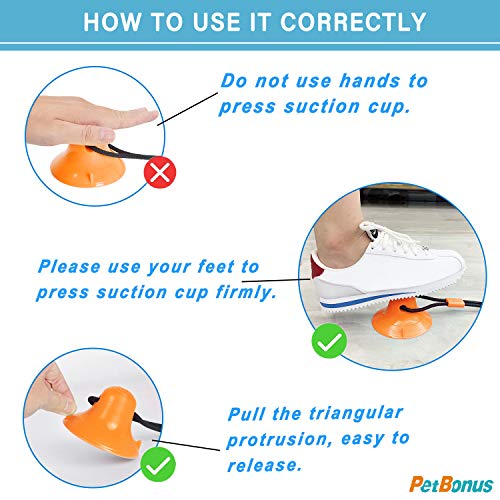 HOW TO USE IT CORRECTLY

Do not use hands to press suction cup.

Please use your feet to press suction cup firmly.

Pull the triangular protrusion, easy to release.

PetBonus