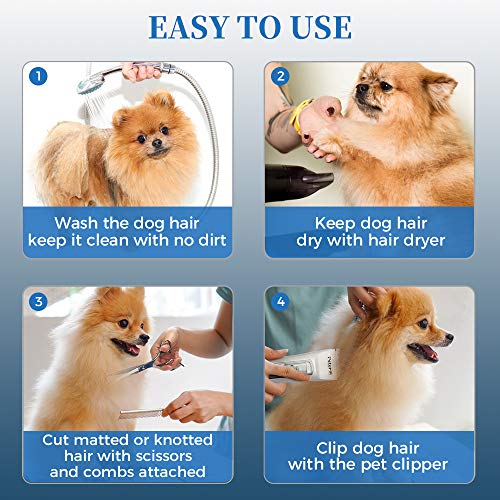 EASY TO USE

1

Wash the dog hair keep it clean with no dirt

2

Keep dog hair dry with hair dryer

3

Cut matted or knotted hair with scissors and combs attached

4

Clip dog hair with the pet clipper