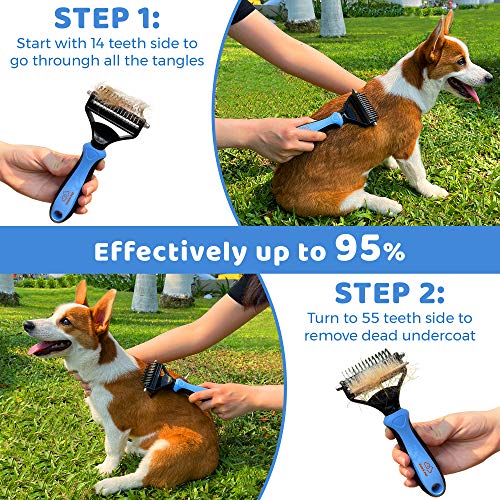 STEP 1:
Start with 14 teeth side to go through all the tangles

Effectively up to 95%

STEP 2:
Turn to 55 teeth side to remove dead undercoat