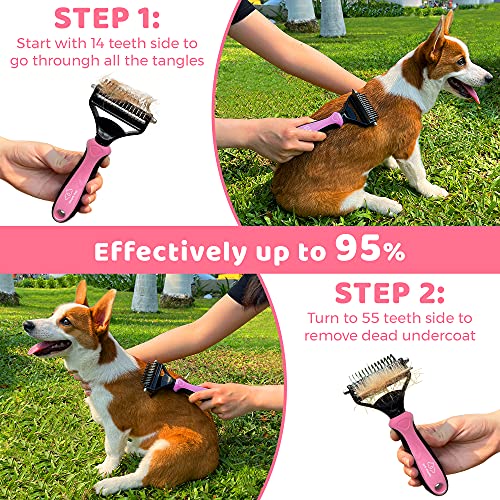 STEP 1:
Start with 14 teeth side to go through all the tangles

Effectively up to 95%

STEP 2:
Turn to 55 teeth side to remove dead undercoat