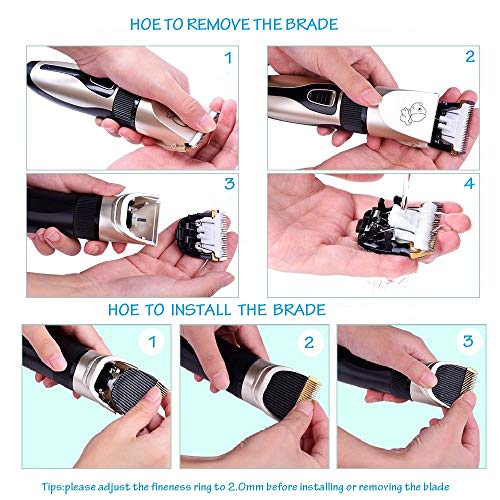 HOE TO REMOVE THE BRADE

1

2

3

4

HOE TO INSTALL THE BRADE

1

2

3

Tips:please adjust the fineness ring to 2.0mm before installing or removing the blade